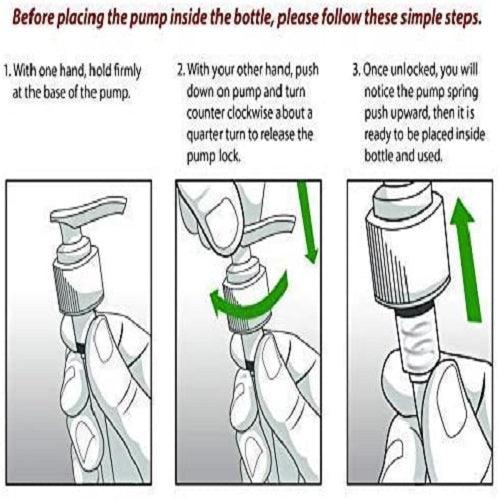 Before placing the pump inside the bottle, please follow these simple steps.

1. With one hand, hold firmly at the base of the pump.

2. With your other hand, push down on pump and turn counter clockwise about a quarter turn to release the pump lock.

3. Once unlocked, you will notice the pump spring push upward, then it is ready to be placed inside bottle and used.